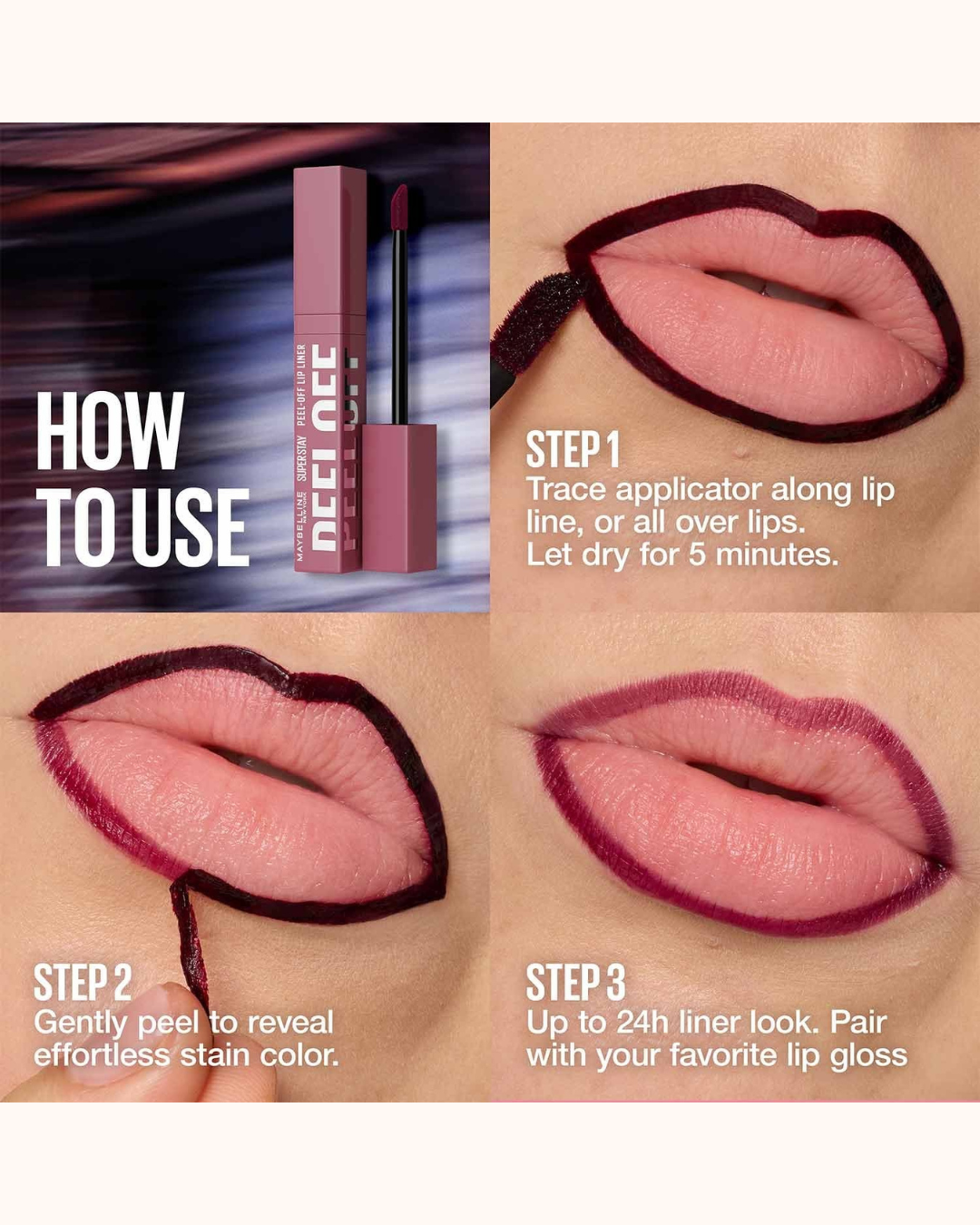 HOW TO USE

MAYBELLINE NEW YORK SUPERSTAY PEEL-OFF LIP LINER PEEL OFF

STEP 1
Trace applicator along lip line, or all over lips. Let dry for 5 minutes.

STEP 2
Gently peel to reveal effortless stain color.

STEP 3
Up to 24h liner look. Pair with your favorite lip gloss